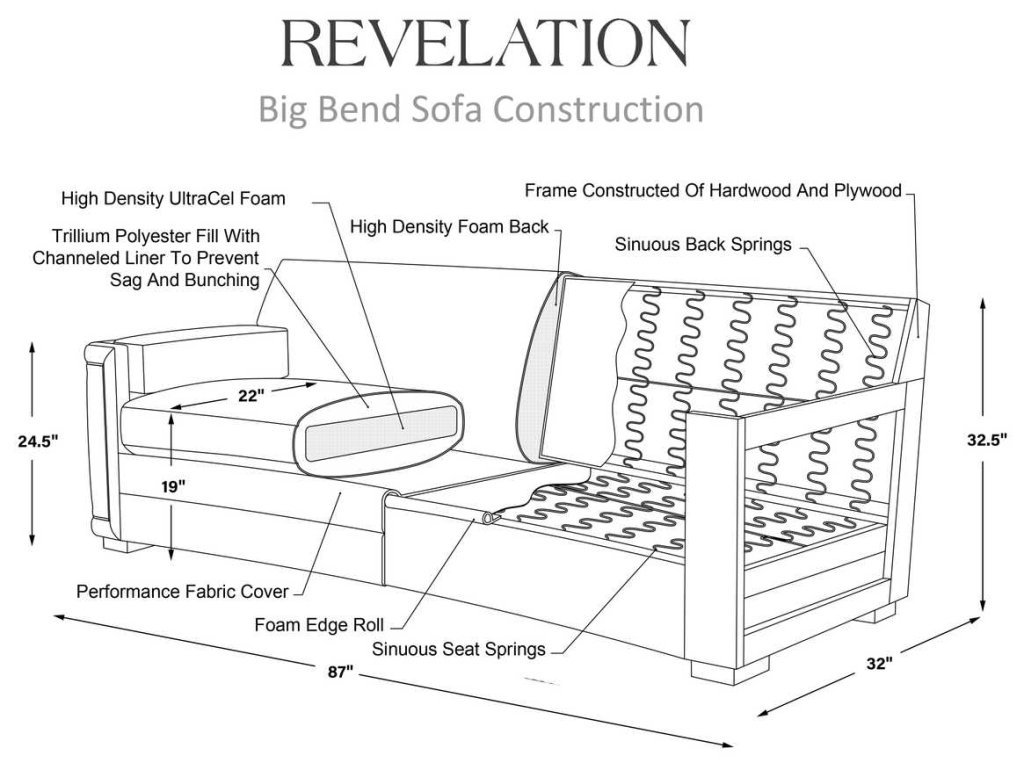 REVELATION
Big Bend Sofa Construction

High Density UltraCel Foam
Trillium Polyester Fill With Channeled Liner To Prevent Sag And Bunching
High Density Foam Back
Frame Constructed Of Hardwood And Plywood
Sinuous Back Springs
22"
24.5"
19"
32.5"
Performance Fabric Cover
Foam Edge Roll
Sinuous Seat Springs
87"
32"